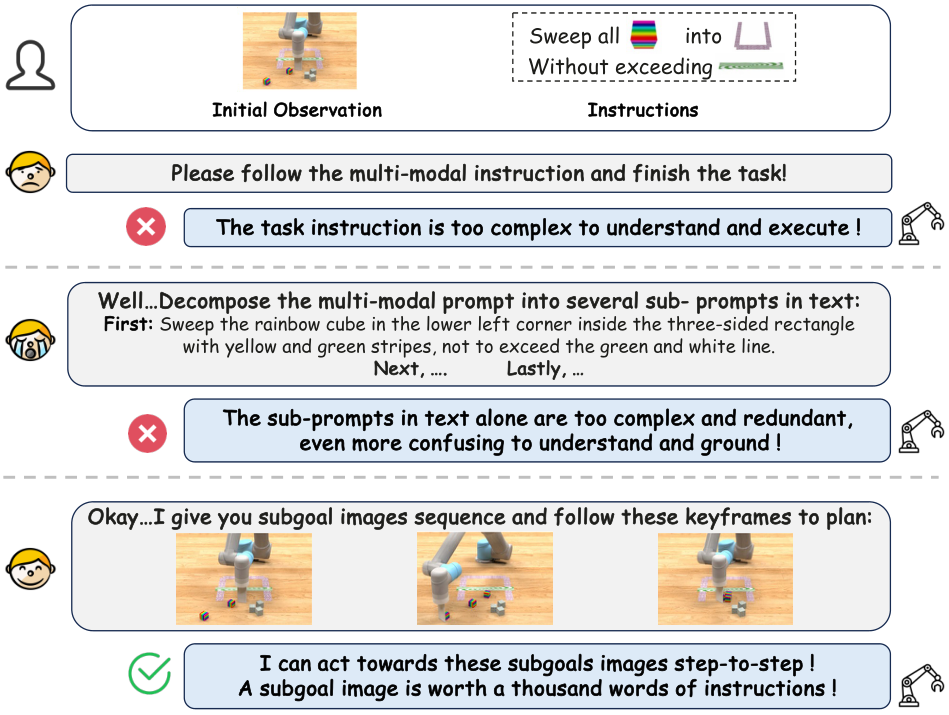 Sweep all into
Without exceeding

Initial Observation

Instructions

Please follow the multi-modal instruction and finish the task!

The task instruction is too complex to understand and execute !

Well…Decompose the multi-modal prompt into several sub- prompts in text:
First: Sweep the rainbow cube in the lower left corner inside the three-sided rectangle with yellow and green stripes, not to exceed the green and white line.
Next, …. Lastly, …

The sub-prompts in text alone are too complex and redundant, even more confusing to understand and ground !

Okay…I give you subgoal images sequence and follow these keyframes to plan:

I can act towards these subgoals images step-to-step !
A subgoal image is worth a thousand words of instructions !