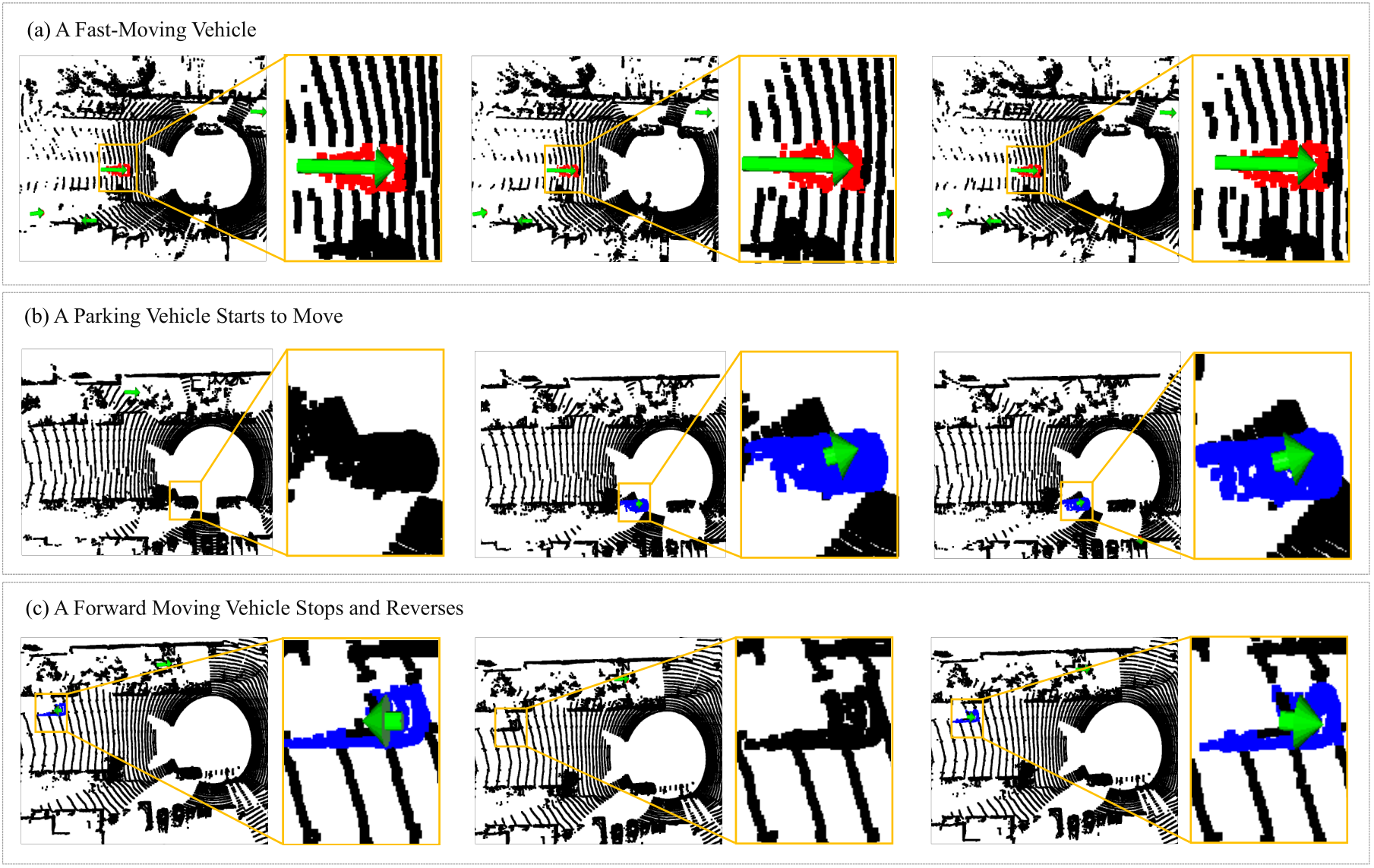 (a) A Fast-Moving Vehicle

(b) A Parking Vehicle Starts to Move

(c) A Forward Moving Vehicle Stops and Reverses