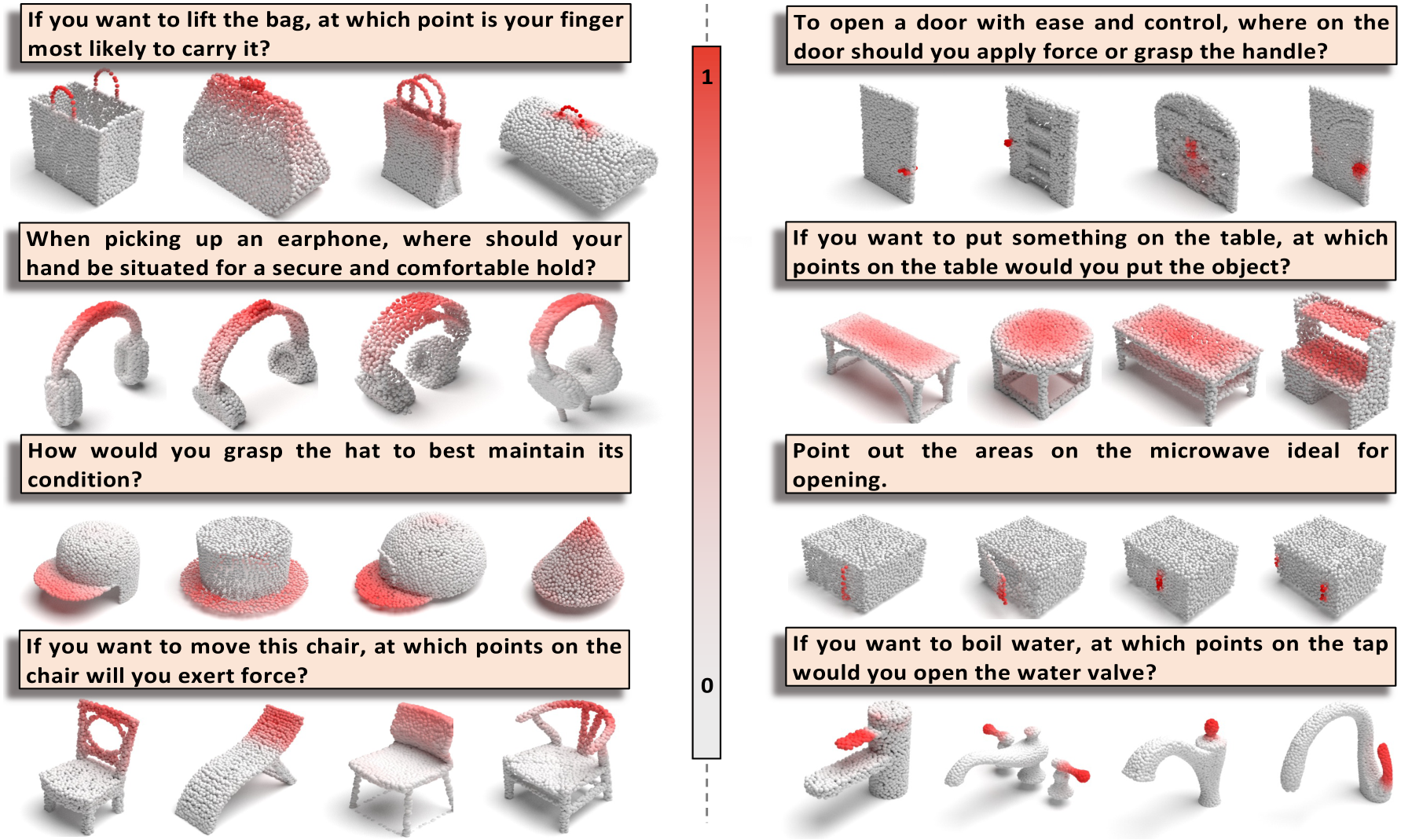 If you want to lift the bag, at which point is your finger most likely to carry it?

When picking up an earphone, where should your hand be situated for a secure and comfortable hold?

How would you grasp the hat to best maintain its condition?

If you want to move this chair, at which points on the chair will you exert force?

1

0

To open a door with ease and control, where on the door should you apply force or grasp the handle?

If you want to put something on the table, at which points on the table would you put the object?

Point out the areas on the microwave ideal for opening.

If you want to boil water, at which points on the tap would you open the water valve?